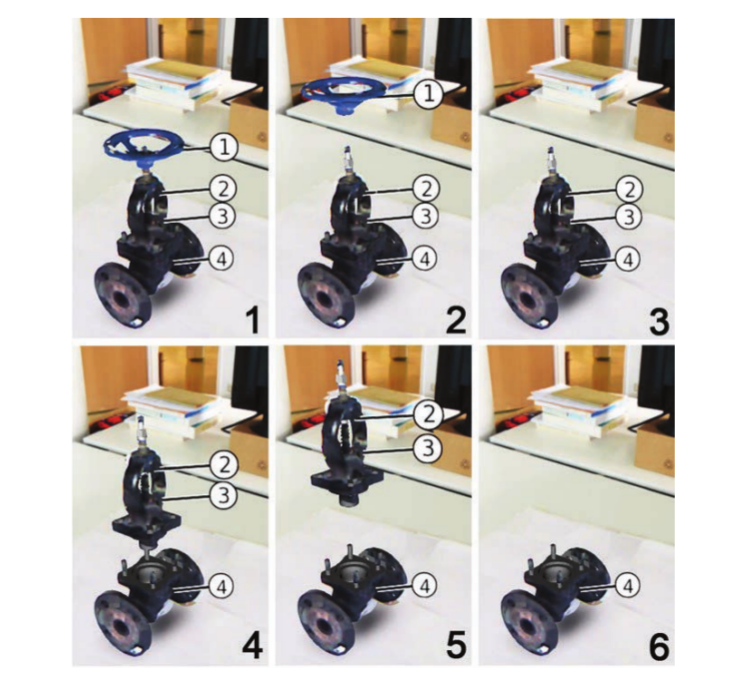 1
2
3
4
1

1
2
3
4
2

2
3
4
3

2
3
4
4

2
3
4
5

4
6