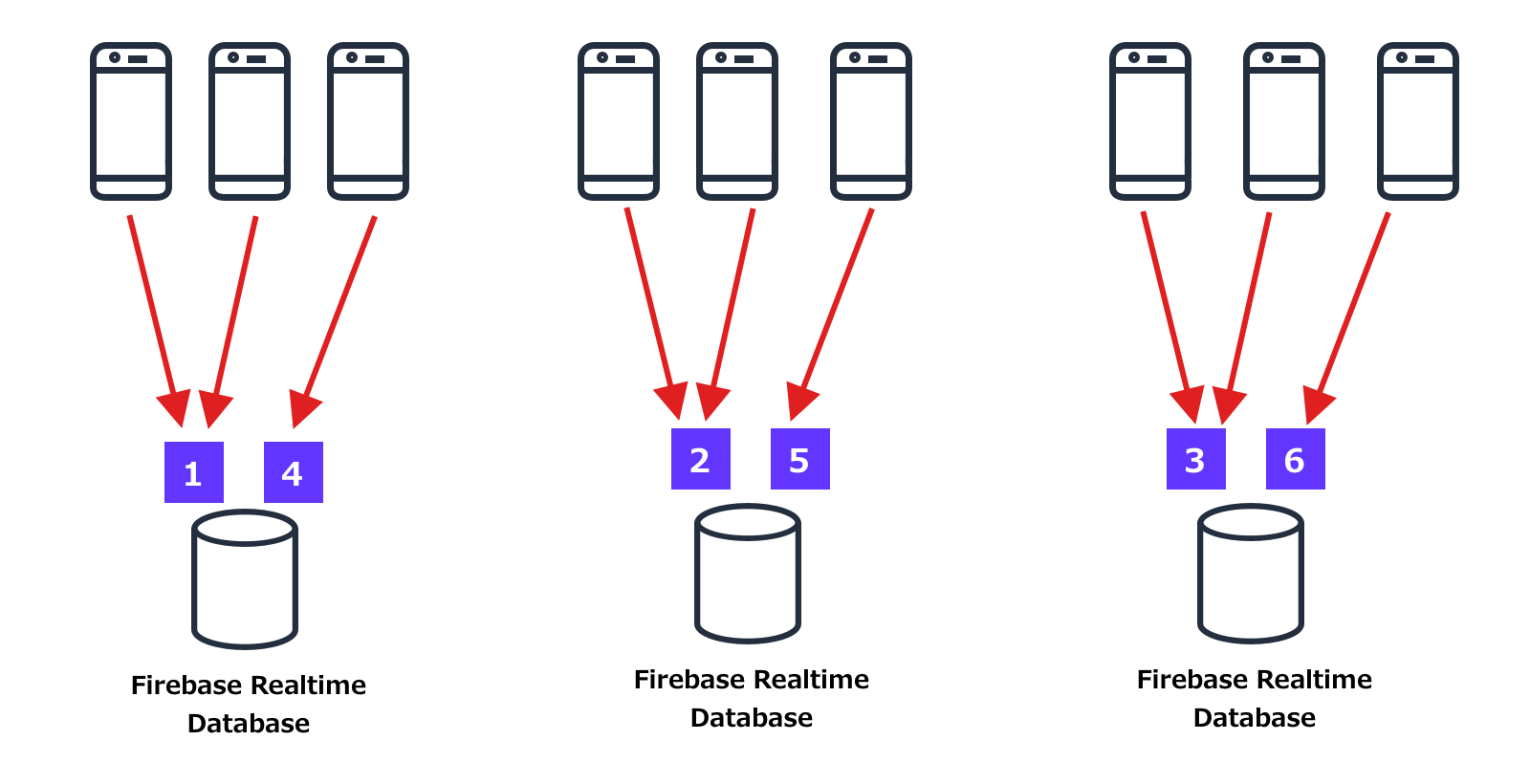 1 4

Firebase Realtime Database

2 5

Firebase Realtime Database

3 6

Firebase Realtime Database