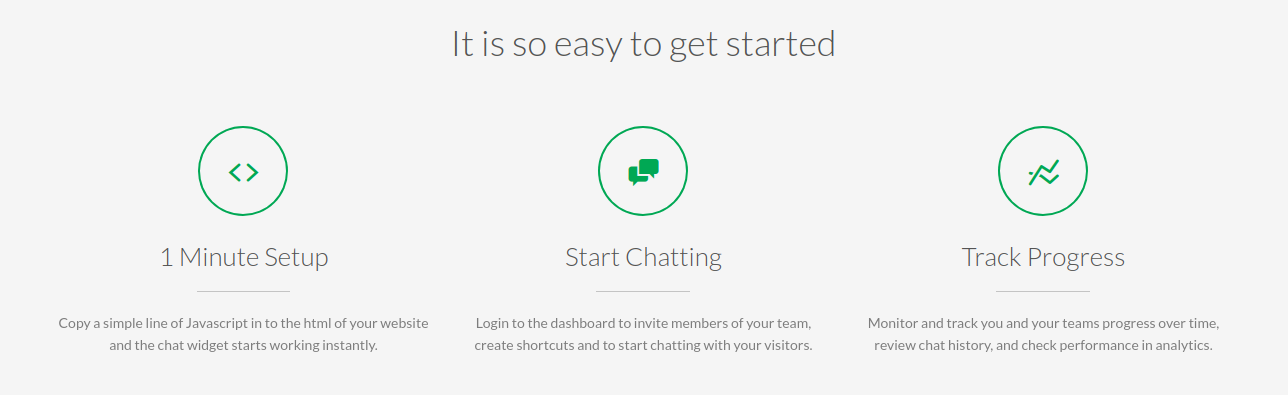 It is so easy to get started

1 Minute Setup

Copy a simple line of Javascript in to the html of your website and the chat widget starts working instantly.

Start Chatting

Login to the dashboard to invite members of your team, create shortcuts and to start chatting with your visitors.

Track Progress

Monitor and track you and your teams progress over time, review chat history, and check performance in analytics.