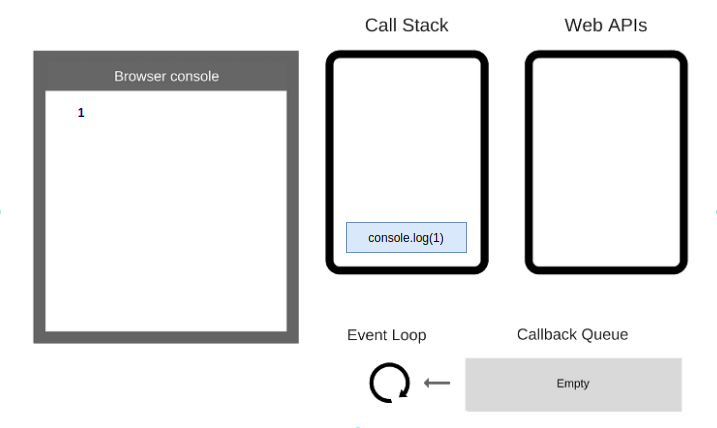 Browser console

1

Call Stack

console.log(1)

Web APIs

Event Loop

Callback Queue

Empty