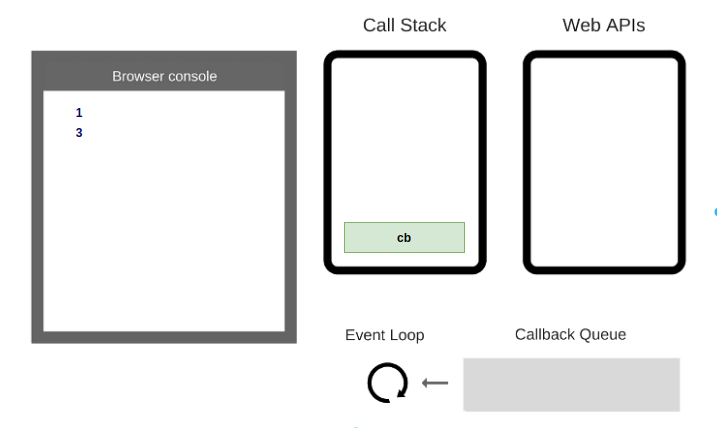 Browser console

1
3

Call Stack

cb

Web APIs

Event Loop

Callback Queue