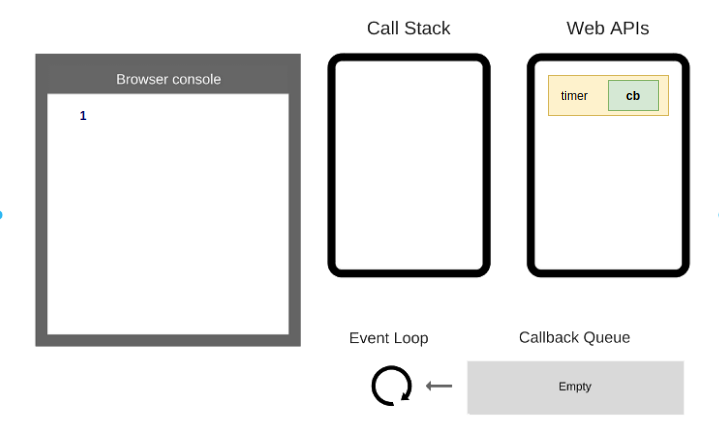 Browser console

1

Call Stack

Web APIs

timer cb

Event Loop

Callback Queue

Empty