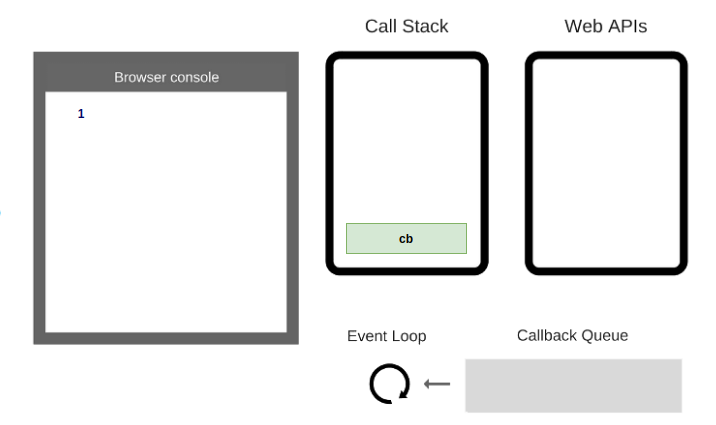 Browser console

1

Call Stack

cb

Web APIs

Event Loop

Callback Queue