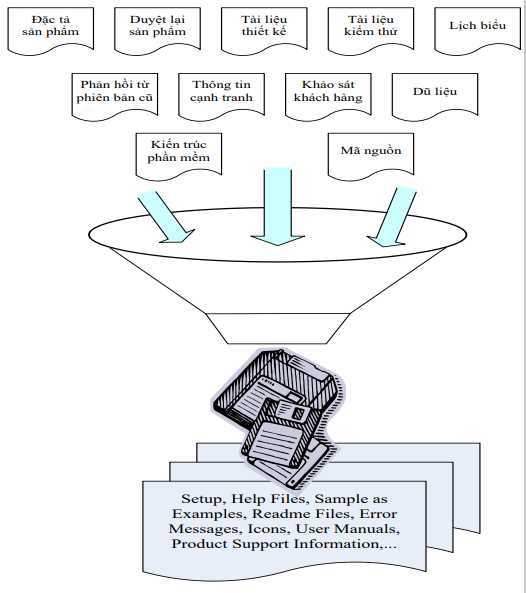 Đặc tả sản phẩm

Duyệt lại sản phẩm

Tài liệu thiết kế

Tài liệu kiểm thử

Lịch biểu

Phản hồi từ phiên bản cũ

Thông tin cạnh tranh

Khảo sát khách hàng

Dữ liệu

Kiến trúc phần mềm

Mã nguồn

Setup, Help Files, Sample as Examples, Readme Files, Error Messages, Icons, User Manuals, Product Support Information,...