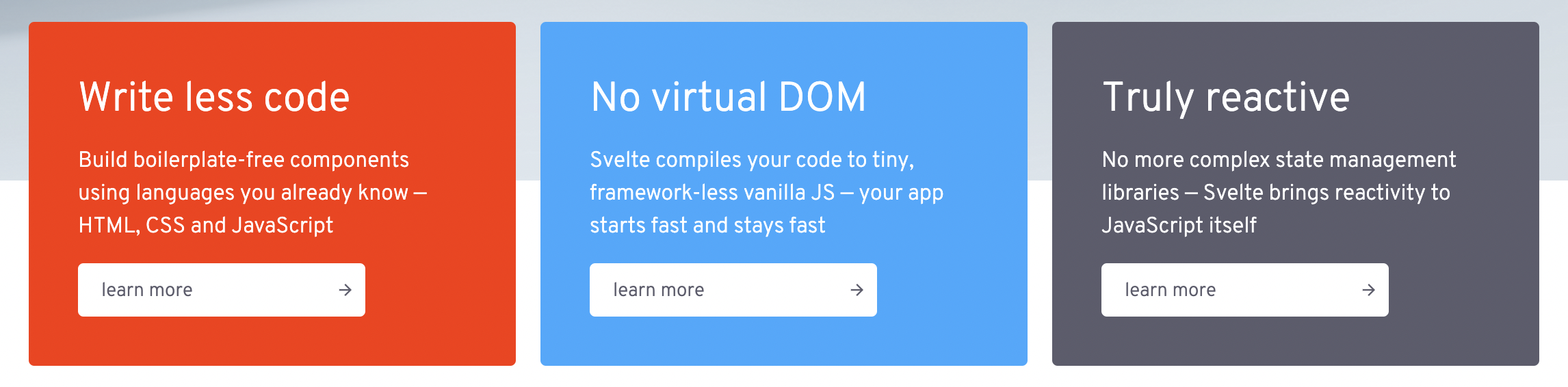 Write less code

Build boilerplate-free components using languages you already know — HTML, CSS and JavaScript

learn more →

No virtual DOM

Svelte compiles your code to tiny, framework-less vanilla JS — your app starts fast and stays fast

learn more →

Truly reactive

No more complex state management libraries — Svelte brings reactivity to JavaScript itself

learn more →